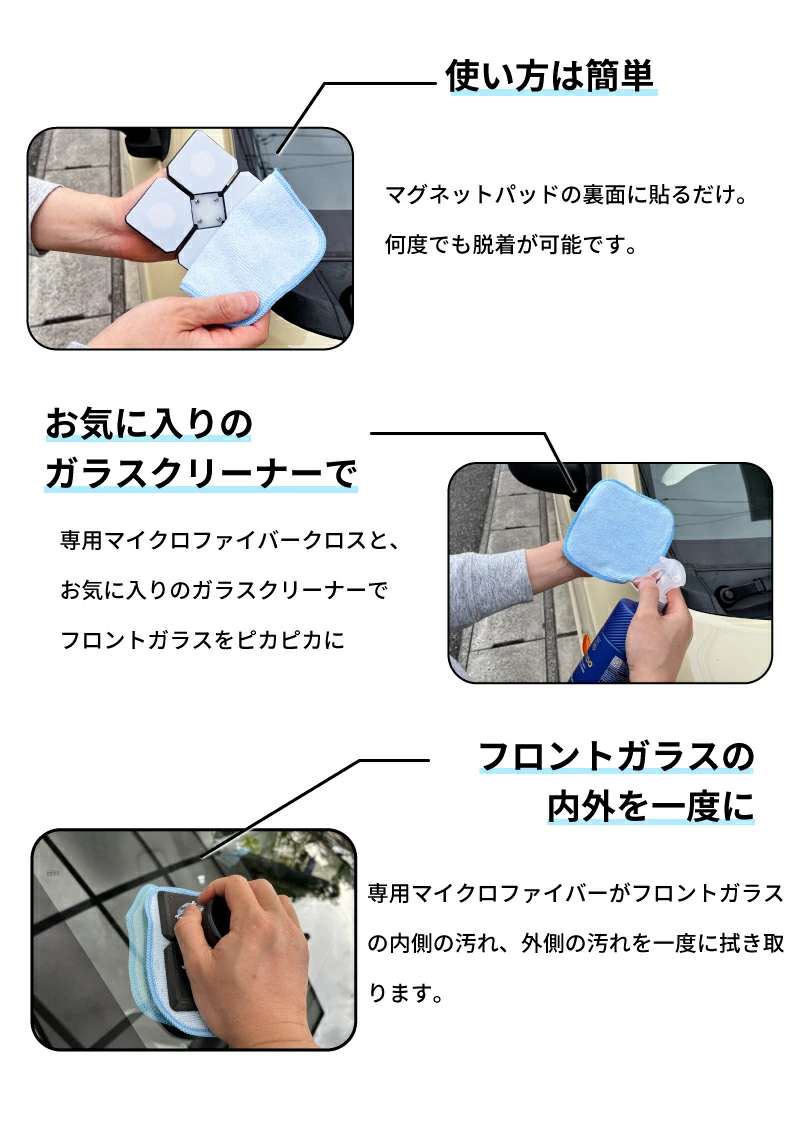 使い方は簡単

マグネットパッドの裏面に貼るだけ。

何度でも脱着が可能です。

お気に入りの
ガラスクリーナーで

専用マイクロファイバークロスと、

お気に入りのガラスクリーナーで

フロントガラスをピカピカに

フロントガラスの
内外を一度に

専用マイクロファイバーがフロントガラスの内側の汚れ、外側の汚れを一度に拭き取ります。